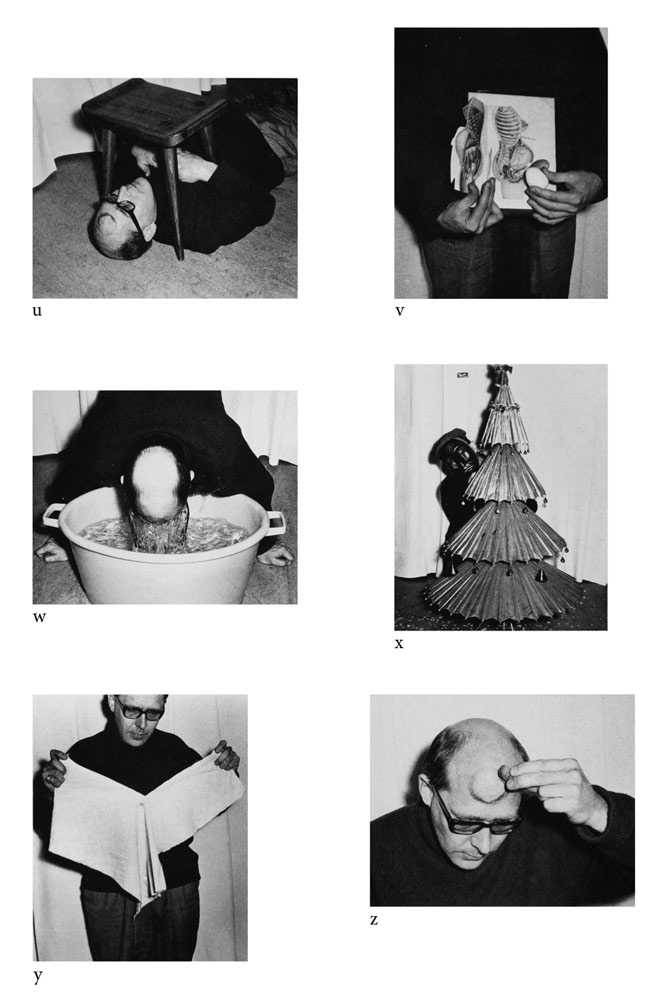 u

v

w

x

y

z