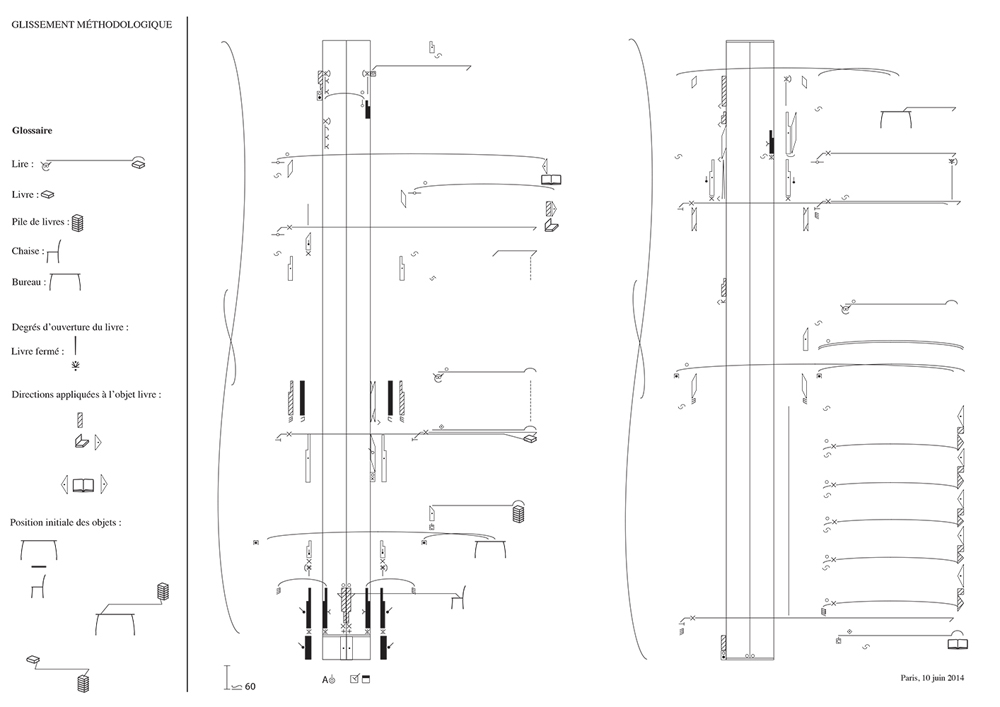 GLISSEMENT MÉTHODOLOGIQUE

Glossaire

Lire :

Livre :

Pile de livres :

Chaise :

Bureau :

Degrés d'ouverture du livre :

Livre fermé :

Directions appliquées à l'objet livre :

Position initiale des objets :

60

A

Paris, 10 juin 2014